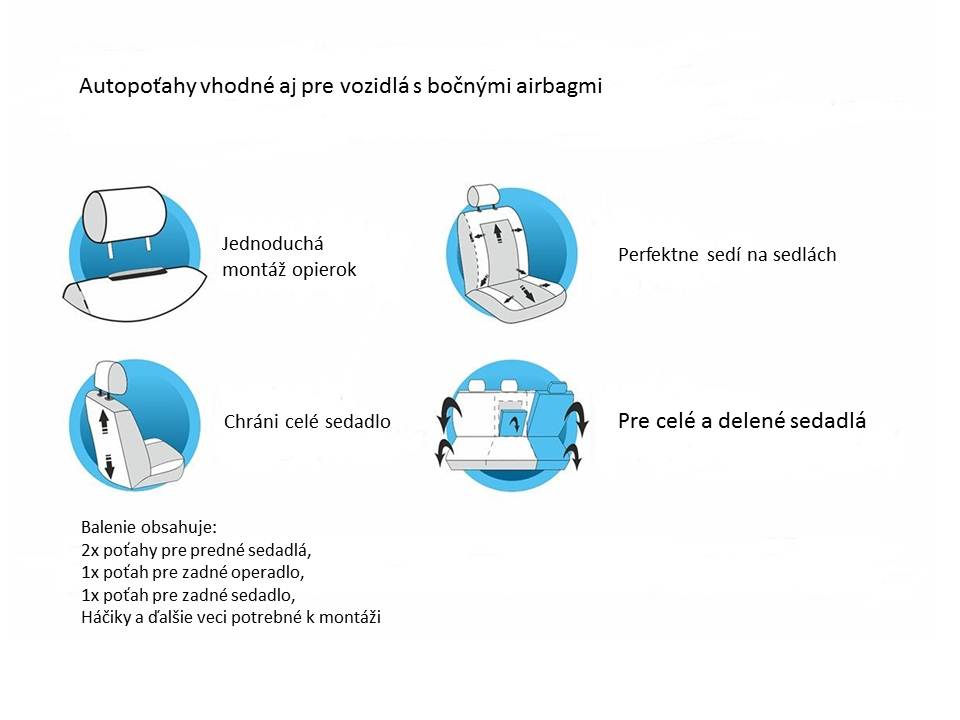 Autopoťahy vhodné aj pre vozidlá s bočnými airbagmi

Jednoduchá montáž opierok

Perfektne sedí na sedlách

Chráni celé sedadlo

Pre celé a delené sedadlá

Balenie obsahuje:
2x poťahy pre predné sedadlá,
1x poťah pre zadné operadlo,
1x poťah pre zadné sedadlo,
Háčiky a ďalšie veci potrebné k montáži